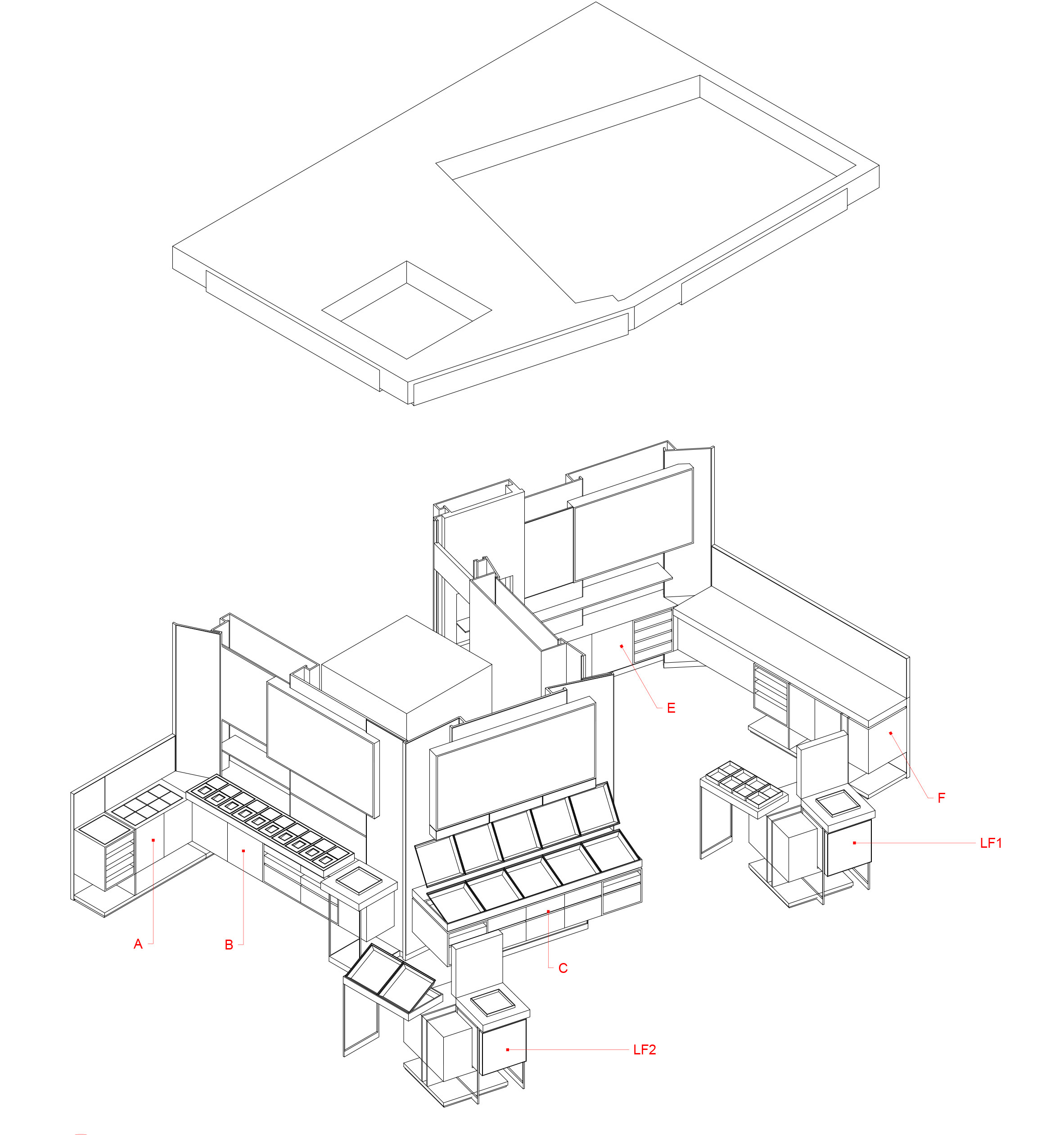 E

F

LF1

A

B

C

LF2