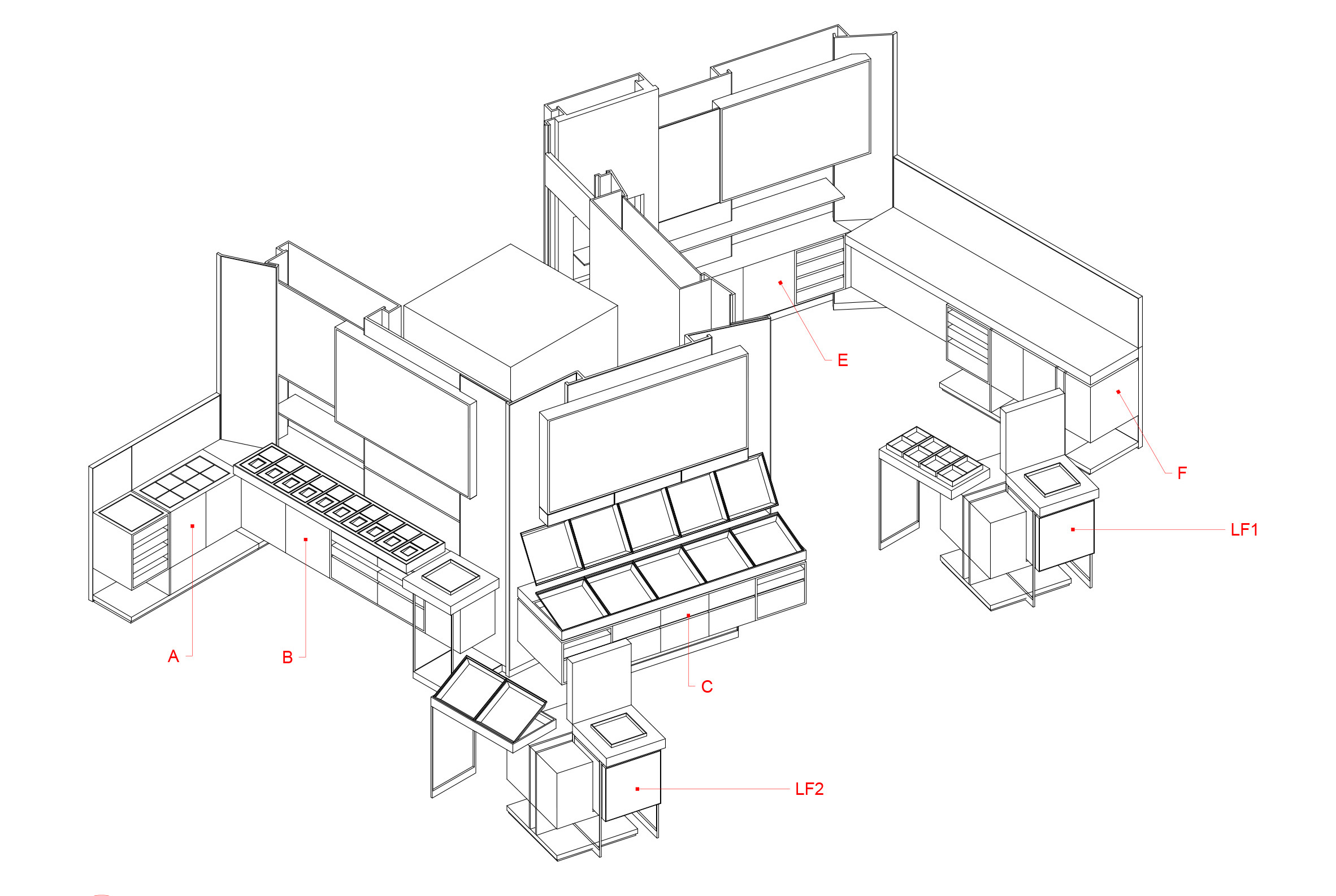 E

F

LF1

A

B

C

LF2