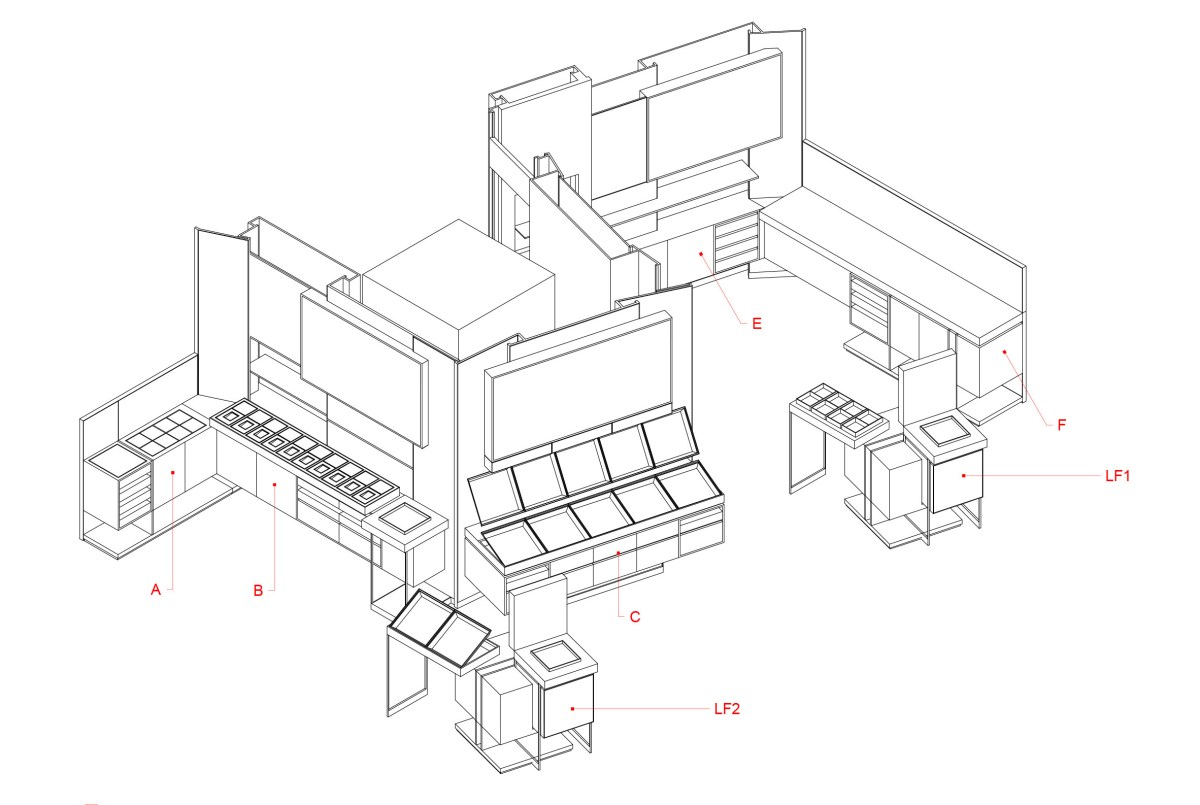 E

F

LF1

A

B

C

LF2